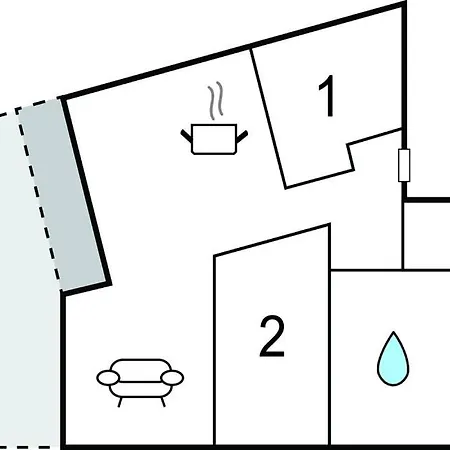 1

2